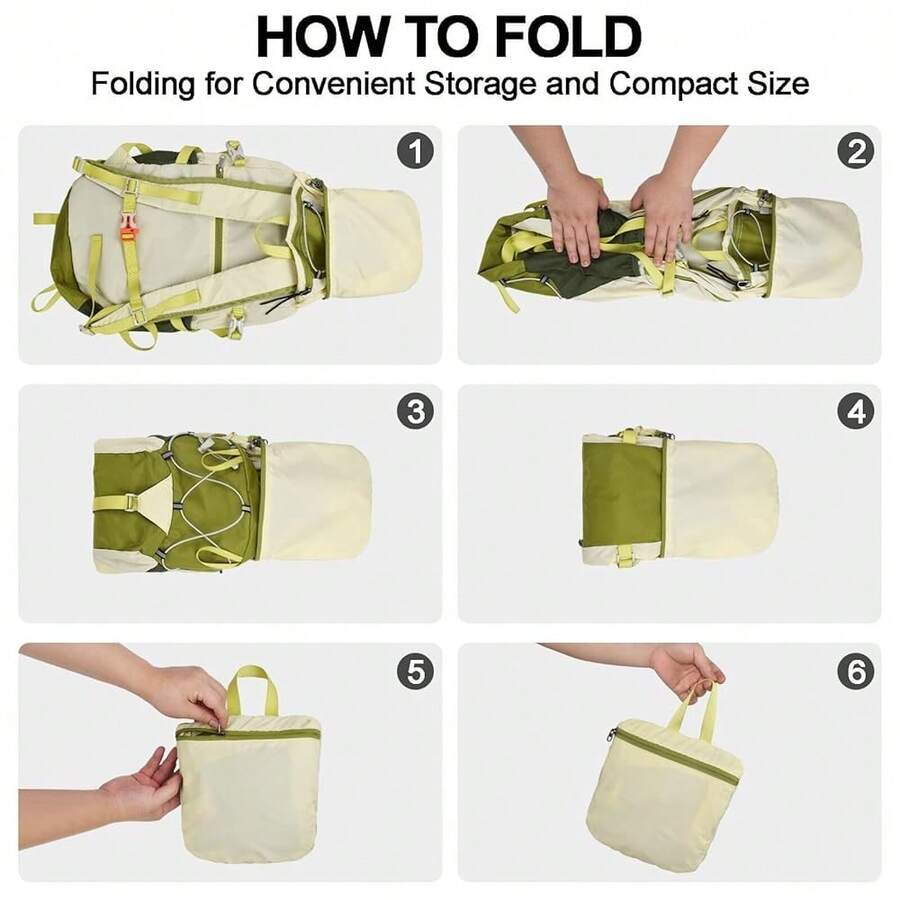 HOW TO FOLD
Folding for Convenient Storage and Compact Size

1

2

3

4

5

6